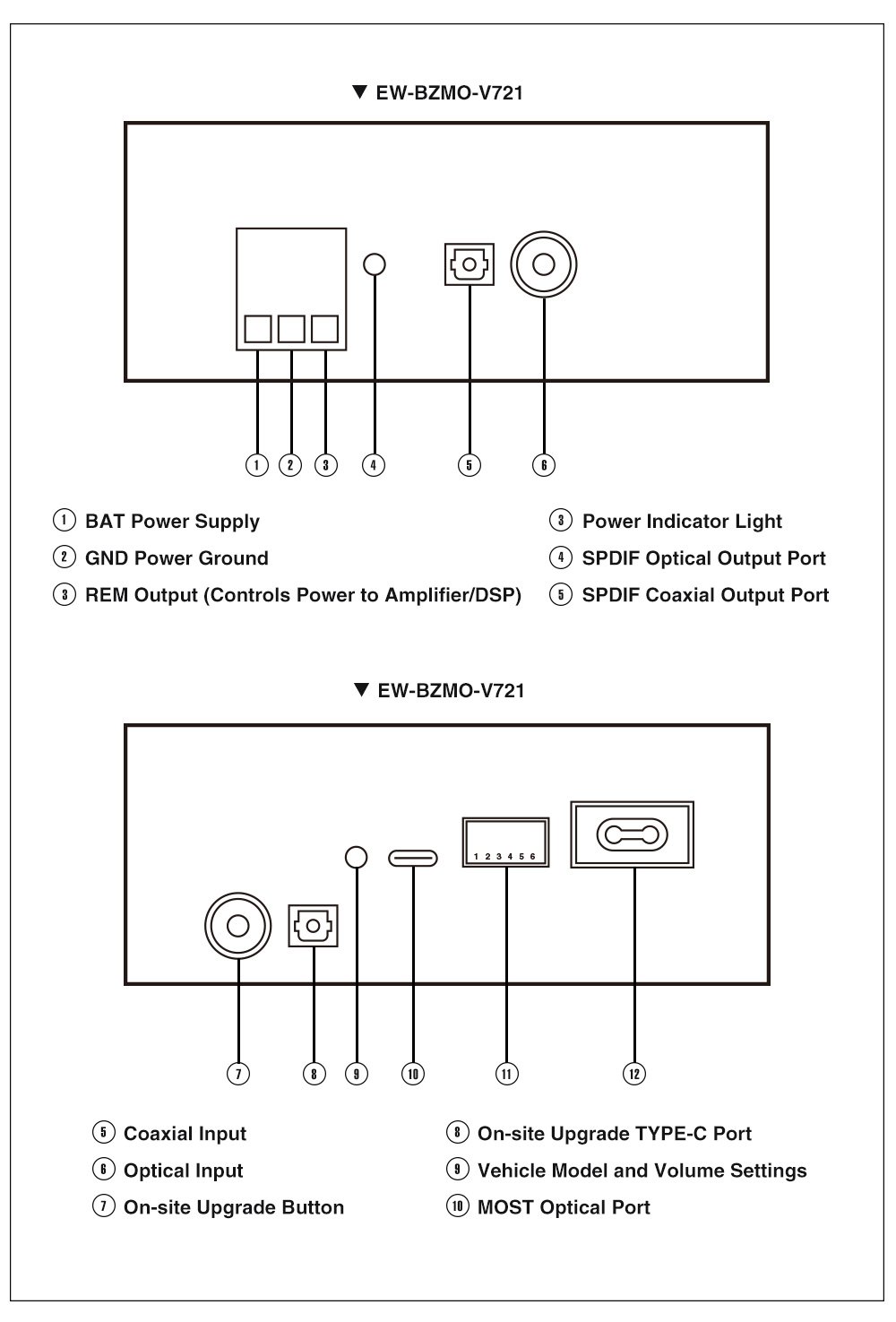 ▼ EW-BZMO-V721

1 2 3 4 5 6

① BAT Power Supply
② GND Power Ground
③ REM Output (Controls Power to Amplifier/DSP)
③ Power Indicator Light
④ SPDIF Optical Output Port
⑤ SPDIF Coaxial Output Port

▼ EW-BZMO-V721

1 2 3 4 5 6

7 8 9 10 11 12

⑤ Coaxial Input
⑥ Optical Input
⑦ On-site Upgrade Button
⑧ On-site Upgrade TYPE-C Port
⑨ Vehicle Model and Volume Settings
⑩ MOST Optical Port